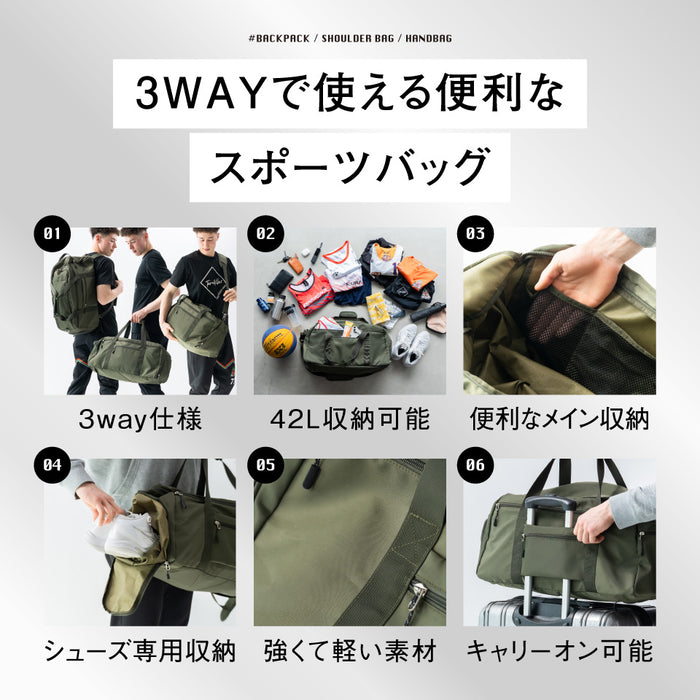 #BACKPACK / SHOULDER BAG / HANDBAG

3WAYで使える便利な
スポーツバッグ

01
3way仕様

02
42L収納可能

03
便利なメイン収納

04
シューズ専用収納

05
強くて軽い素材

06
キャリーオン可能