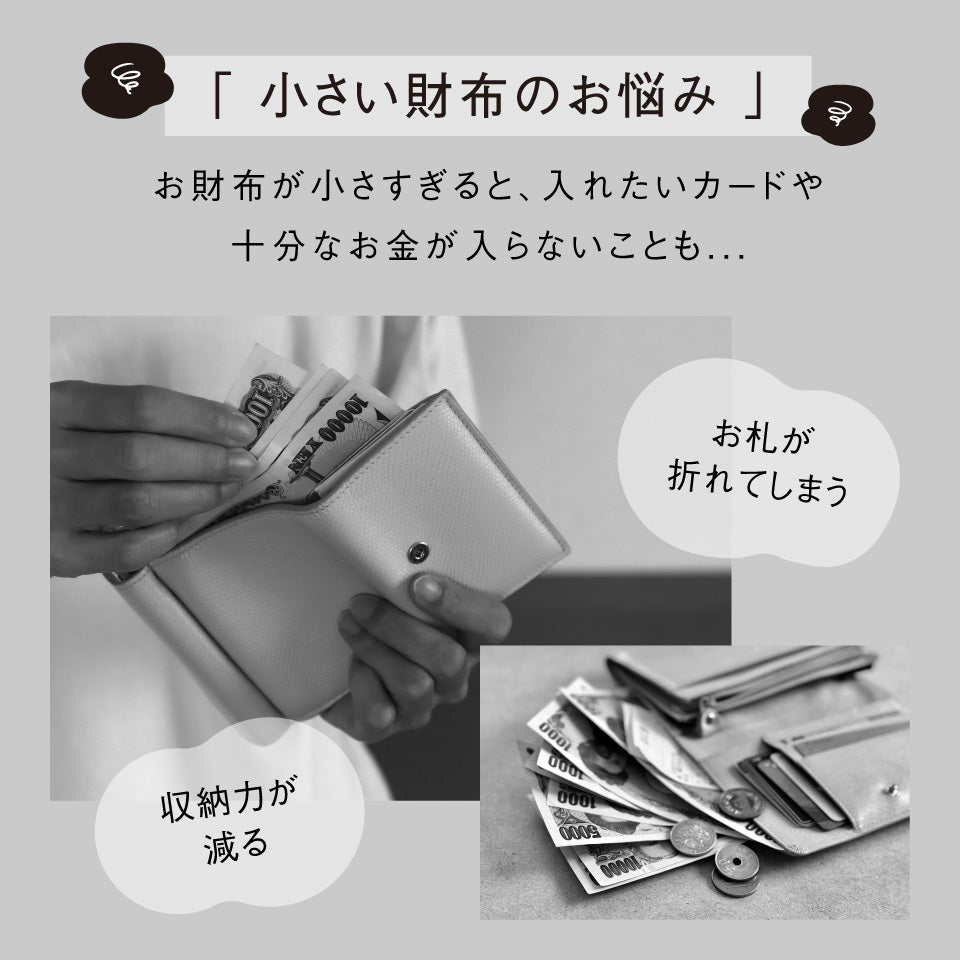 「 小さい財布のお悩み 」

お財布が小さすぎると、入れたいカードや
十分なお金が入らないことも...

お札が
折れてしまう

収納力が
減る