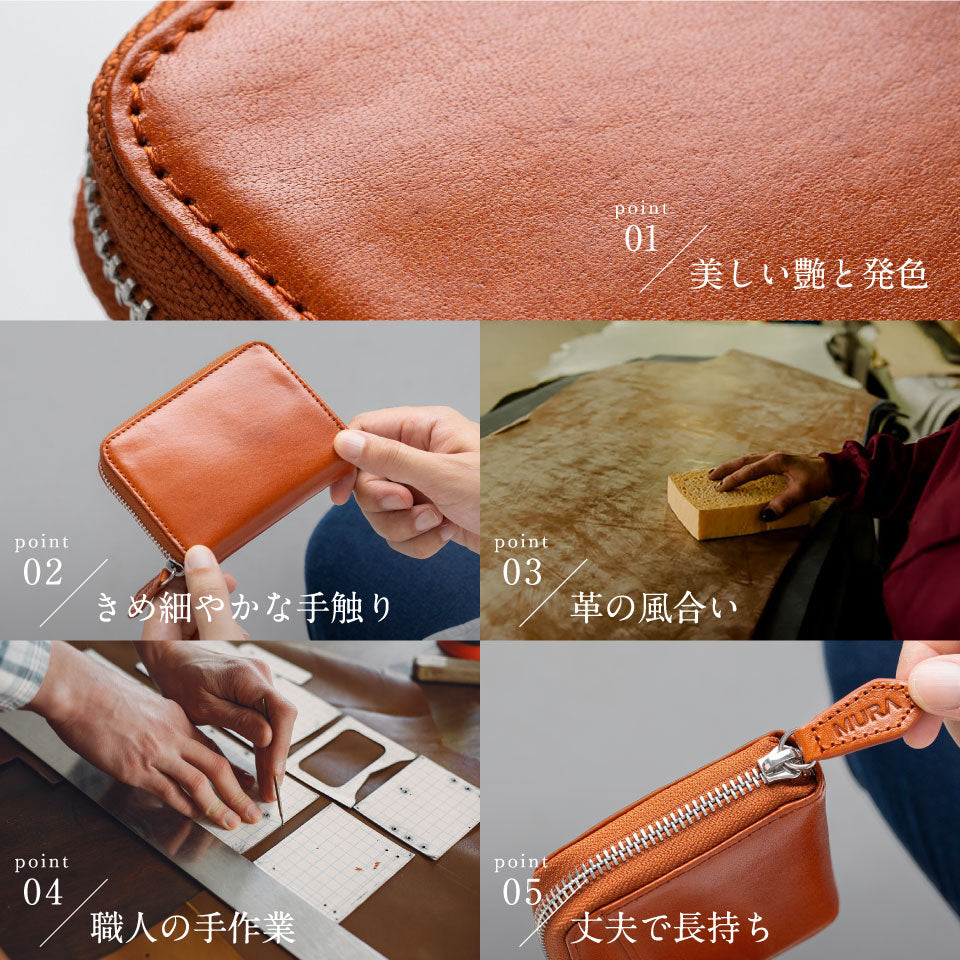 point
01
美しい艶と発色

point
02
きめ細やかな手触り

point
03
革の風合い

point
04
職人の手作業

MURA

point
05
丈夫で長持ち