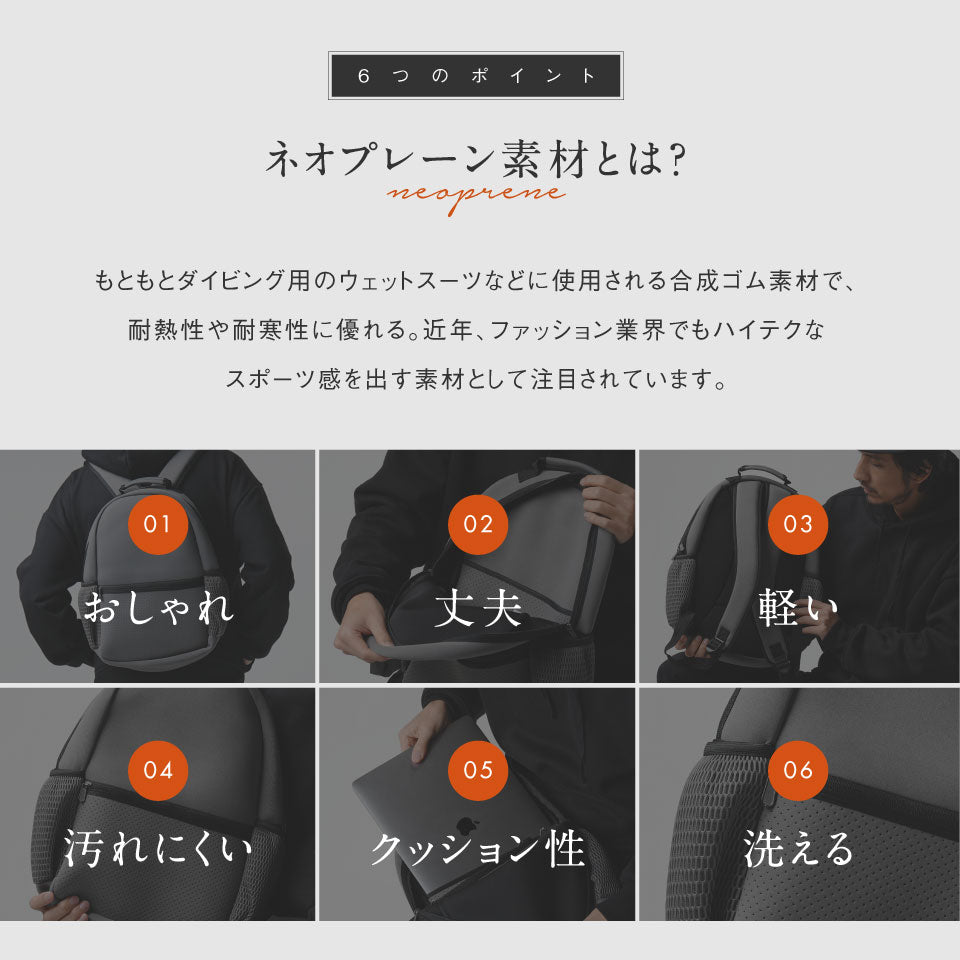 ６つのポイント

ネオプレーン素材とは?
neoprene

もともとダイビング用のウェットスーツなどに使用される合成ゴム素材で、耐熱性や耐寒性に優れる。近年、ファッション業界でもハイテクなスポーツ感を出す素材として注目されています。

01
おしゃれ

02
丈夫

03
軽い

04
汚れにくい

05
クッション性

06
洗える