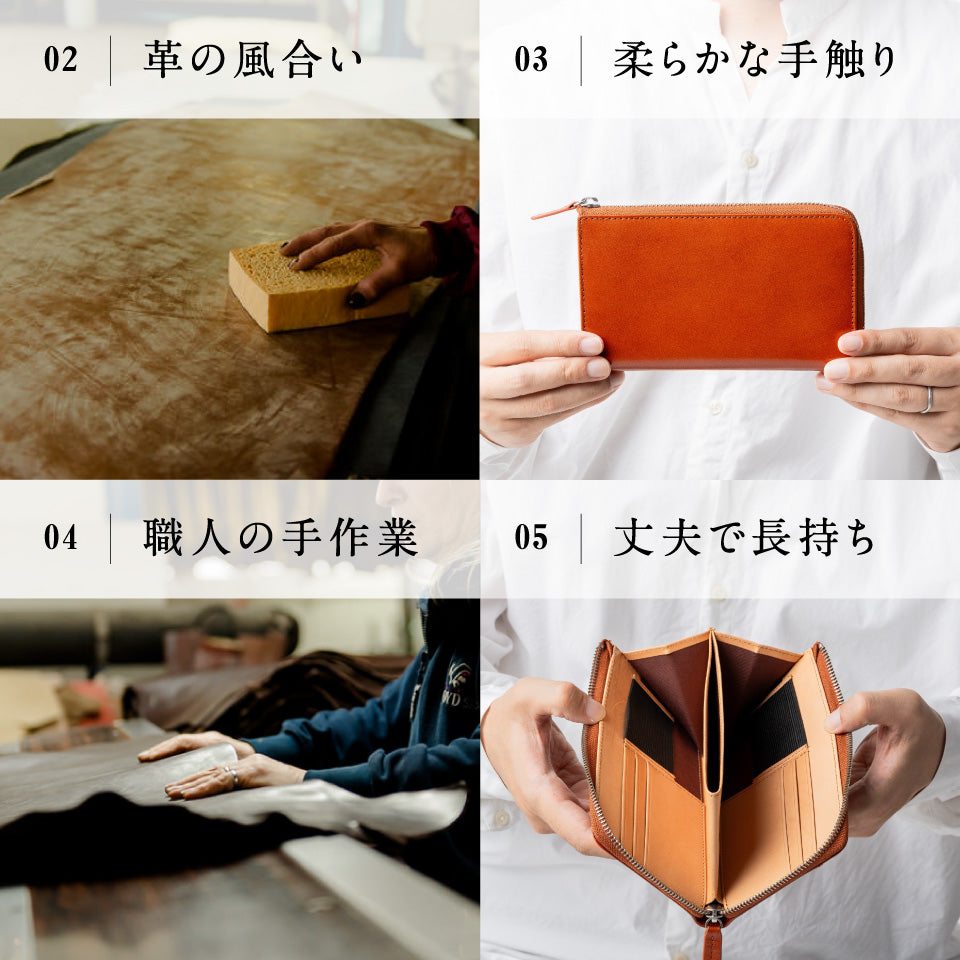 02 | 革の風合い

03 | 柔らかな手触り

04 | 職人の手作業

05 | 丈夫で長持ち